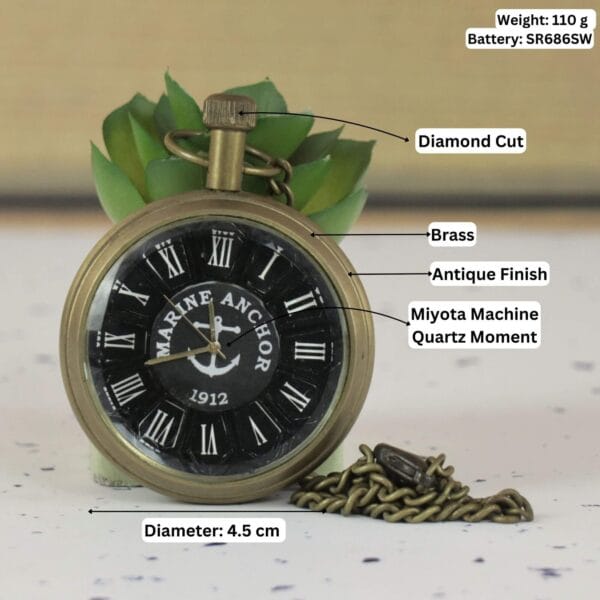 Weight: 110 g
Battery: SR686SW

Diamond Cut

Brass

Antique Finish

Miyota Machine Quartz Moment

XII
I
II
III
IIII
V
VI
VII
VIII
IX
X
XI

MARINE ANCHOR
1912

Diameter: 4.5 cm